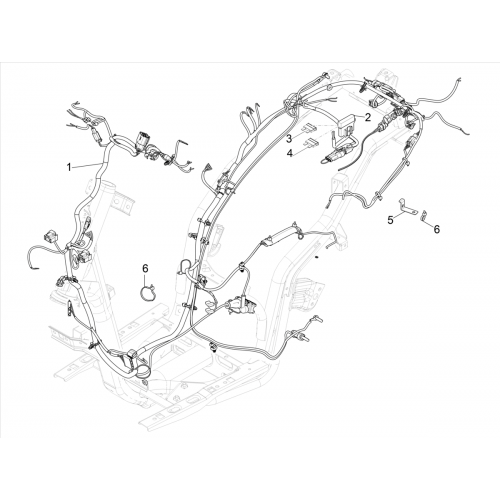 1
2
3
4
5
6
6